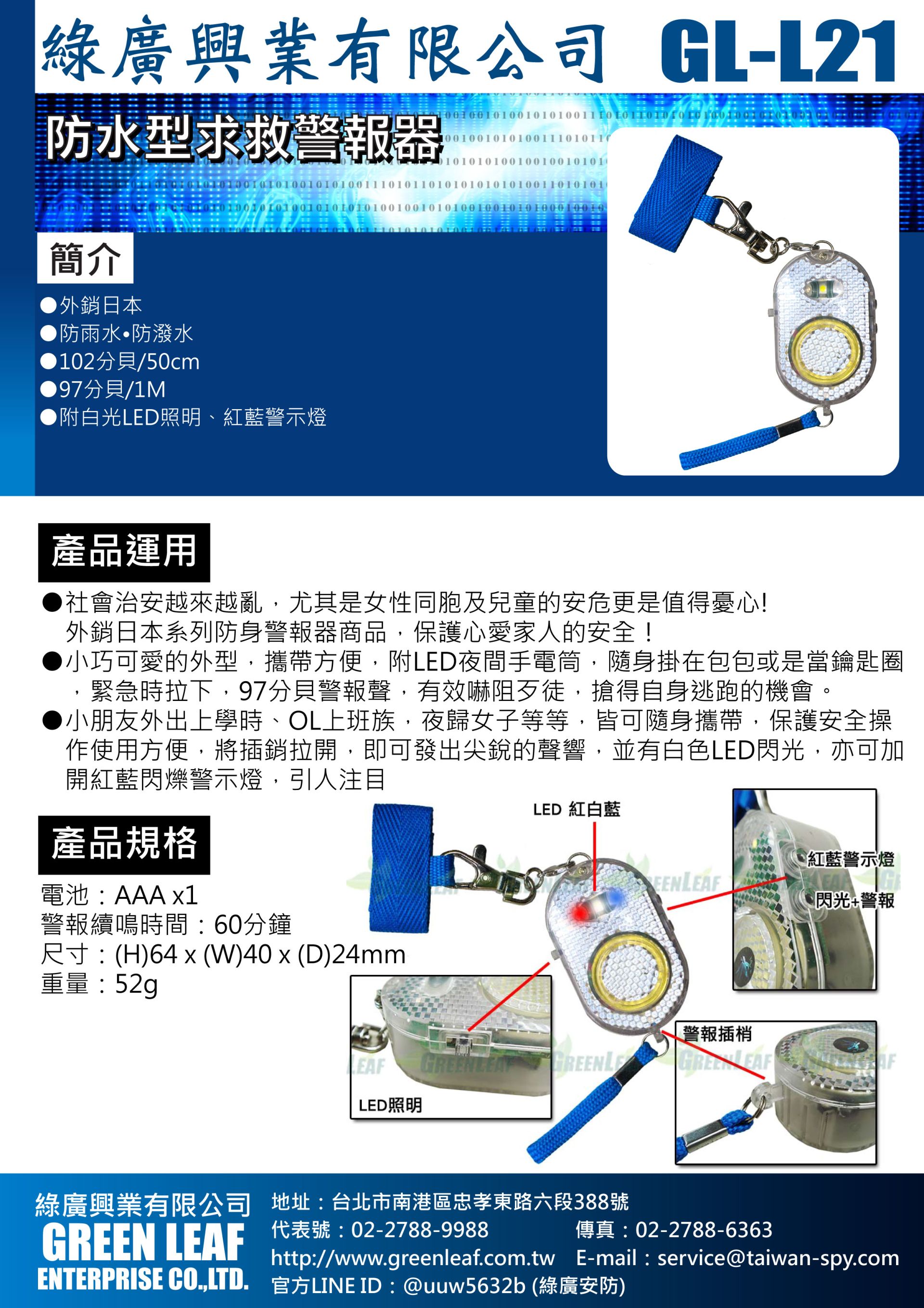 綠廣興業有限公司 GL-L21

防水型求救警報器

簡介

●外銷日本
●防雨水•防潑水
●102分貝/50cm
●97分貝/1M
●附白光LED照明、紅藍警示燈

產品運用

●社會治安越來越亂，尤其是女性同胞及兒童的安危更是值得憂心!
外銷日本系列防身警報器商品，保護心愛家人的安全！
●小巧可愛的外型，攜帶方便，附LED夜間手電筒，隨身掛在包包或是當鑰匙圈，緊急時拉下，97分貝警報聲，有效嚇阻歹徒，搶得自身逃跑的機會。
●小朋友外出上學時、OL上班族，夜歸女子等等，皆可隨身攜帶，保護安全操作使用方便，將插銷拉開，即可發出尖銳的聲響，並有白色LED閃光，亦可加開紅藍閃爍警示燈，引人注目

產品規格

電池：AAA x1
警報續鳴時間：60分鐘
尺寸：(H)64 x (W)40 x (D)24mm
重量：52g

LED 紅白藍
紅藍警示燈
閃光+警報
警報插梢
LED照明

GREENLEAF

綠廣興業有限公司
GREEN LEAF
ENTERPRISE CO.,LTD.

地址：台北市南港區忠孝東路六段388號
代表號：02-2788-9988 傳真：02-2788-6363
http://www.greenleaf.com.tw E-mail：service@taiwan-spy.com
官方LINE ID：@uuw5632b (綠廣安防)